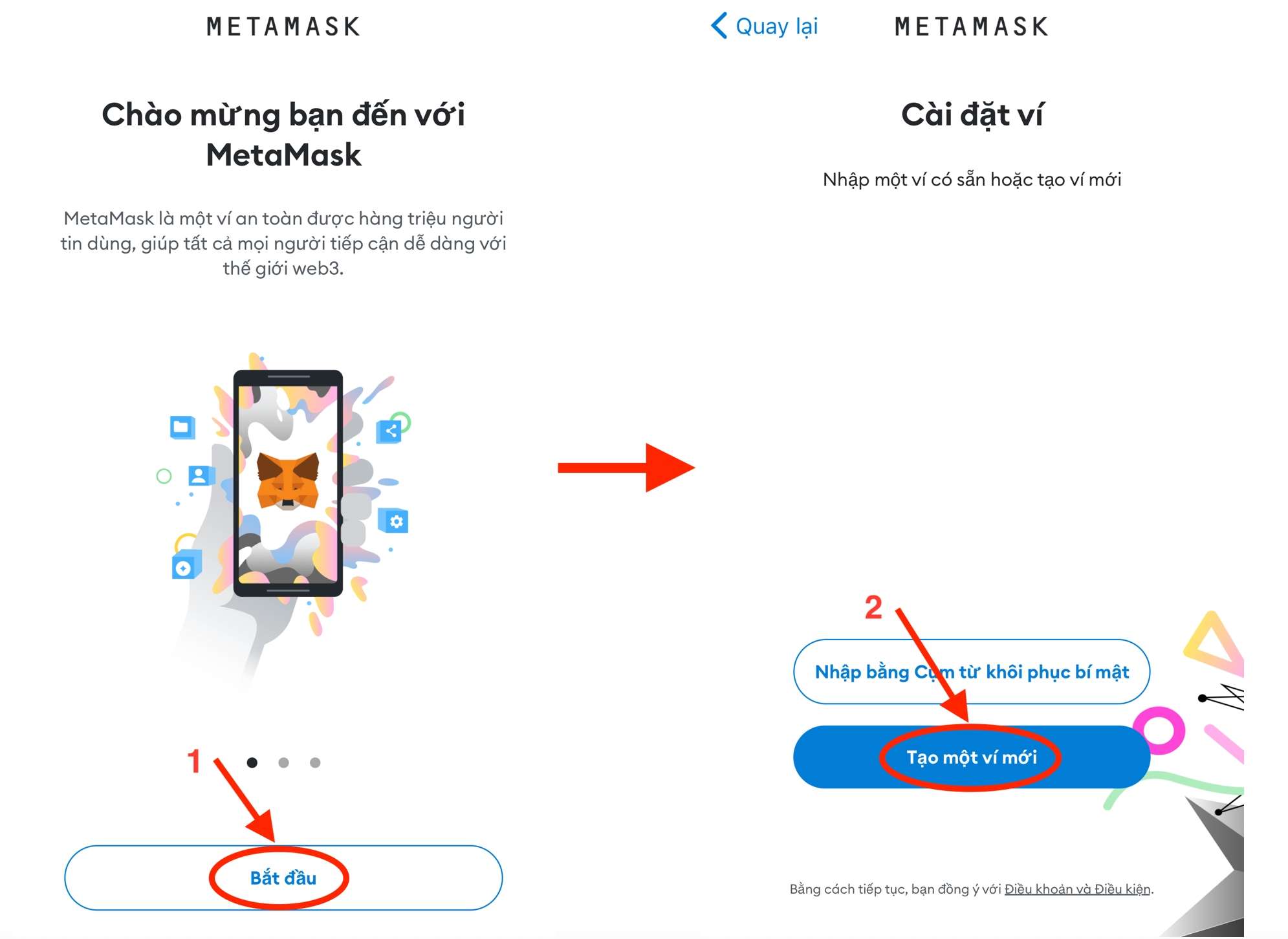 METAMASK

Chào mừng bạn đến với MetaMask

MetaMask là một ví an toàn được hàng triệu người tin dùng, giúp tất cả mọi người tiếp cận dễ dàng với thế giới web3.

1

Bắt đầu

Quay lại

METAMASK

Cài đặt ví

Nhập một ví có sẵn hoặc tạo ví mới

2

Nhập bằng Cụm từ khôi phục bí mật

Tạo một ví mới

Bằng cách tiếp tục, bạn đồng ý với Điều khoản và Điều kiện.