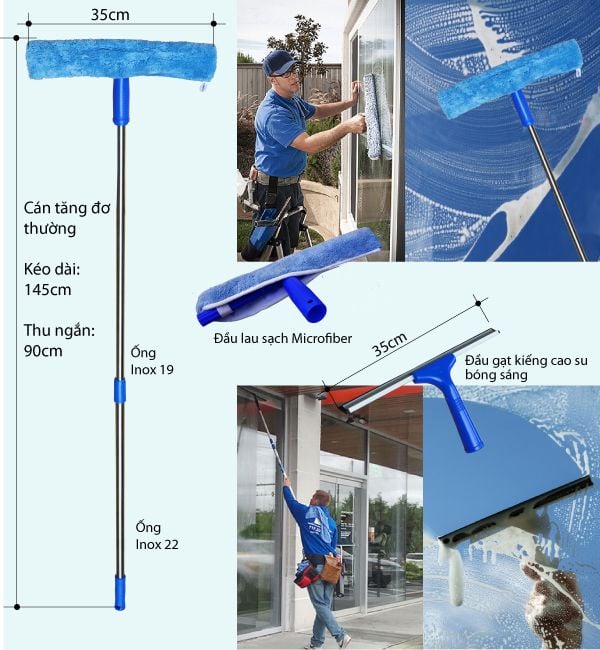 35cm

Cán tăng đơ thường

Kéo dài: 145cm

Thu ngắn: 90cm

Ống Inox 19

Ống Inox 22

Đầu lau sạch Microfiber

35cm

Đầu gạt kiếng cao su bóng sáng