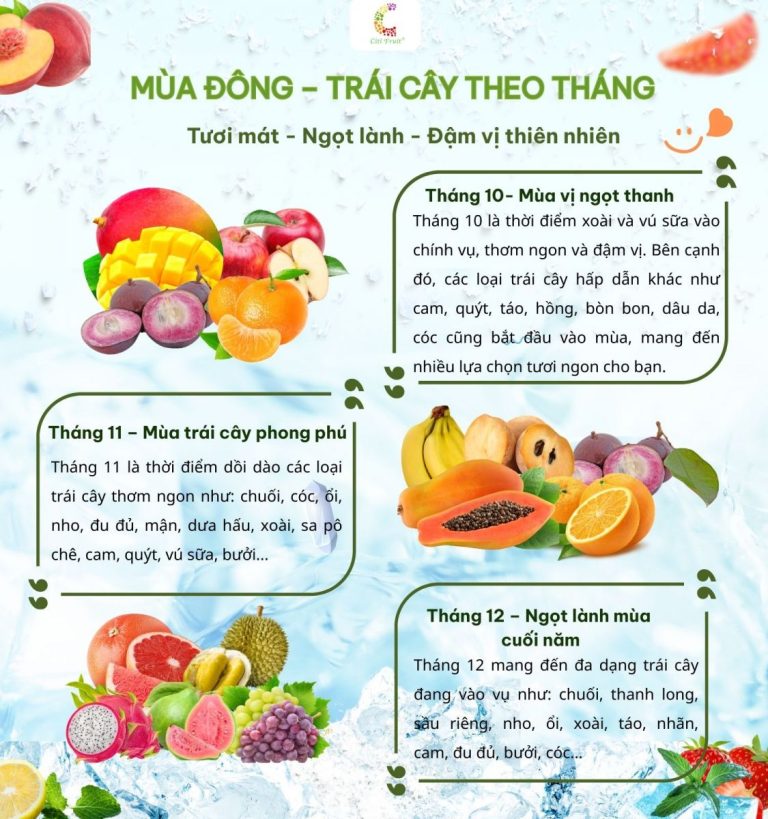 Citi Fruit

MÙA ĐÔNG – TRÁI CÂY THEO THÁNG

Tươi mát - Ngọt lành - Đậm vị thiên nhiên

Tháng 10- Mùa vị ngọt thanh

Tháng 10 là thời điểm xoài và vú sữa vào chính vụ, thơm ngon và đậm vị. Bên cạnh đó, các loại trái cây hấp dẫn khác như cam, quýt, táo, hồng, bòn bon, dâu da, cóc cũng bắt đầu vào mùa, mang đến nhiều lựa chọn tươi ngon cho bạn.

Tháng 11 – Mùa trái cây phong phú

Tháng 11 là thời điểm dồi dào các loại trái cây thơm ngon như: chuối, cóc, ổi, nho, đu đủ, mận, dưa hấu, xoài, sa pô chê, cam, quýt, vú sữa, bưởi...

Tháng 12 – Ngọt lành mùa cuối năm

Tháng 12 mang đến đa dạng trái cây đang vào vụ như: chuối, thanh long, sầu riêng, nho, ổi, xoài, táo, nhãn, cam, đu đủ, bưởi, cóc...