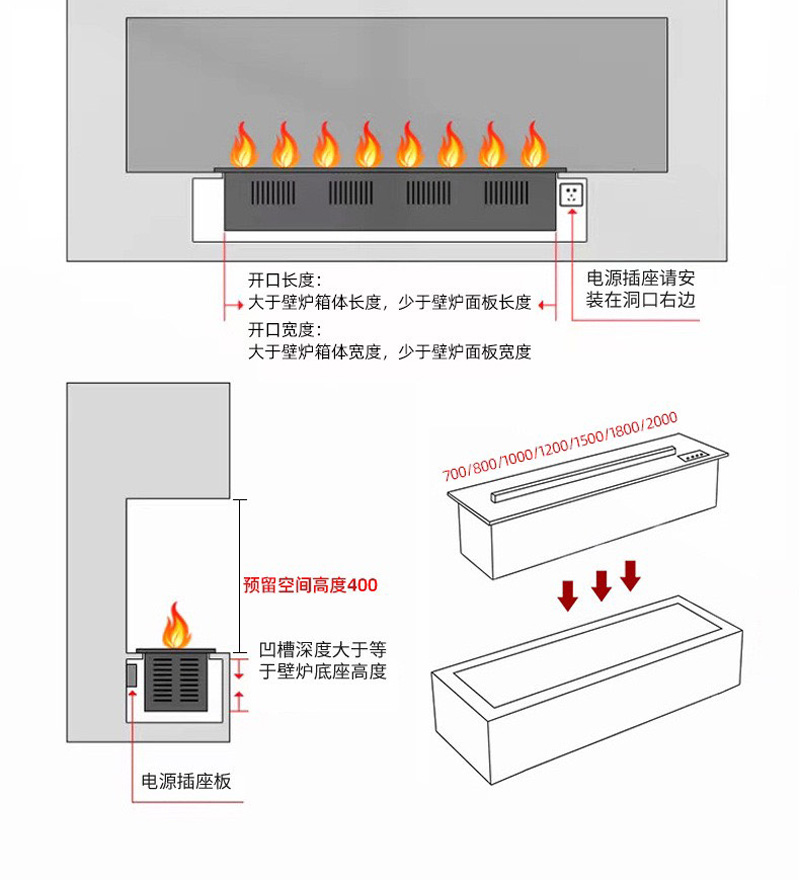 开口长度:
大于壁炉箱体长度，少于壁炉面板长度

开口宽度:
大于壁炉箱体宽度，少于壁炉面板宽度

电源插座请安装在洞口右边

700/800/1000/1200/1500/1800/2000

预留空间高度400

凹槽深度大于等于壁炉底座高度

电源插座板