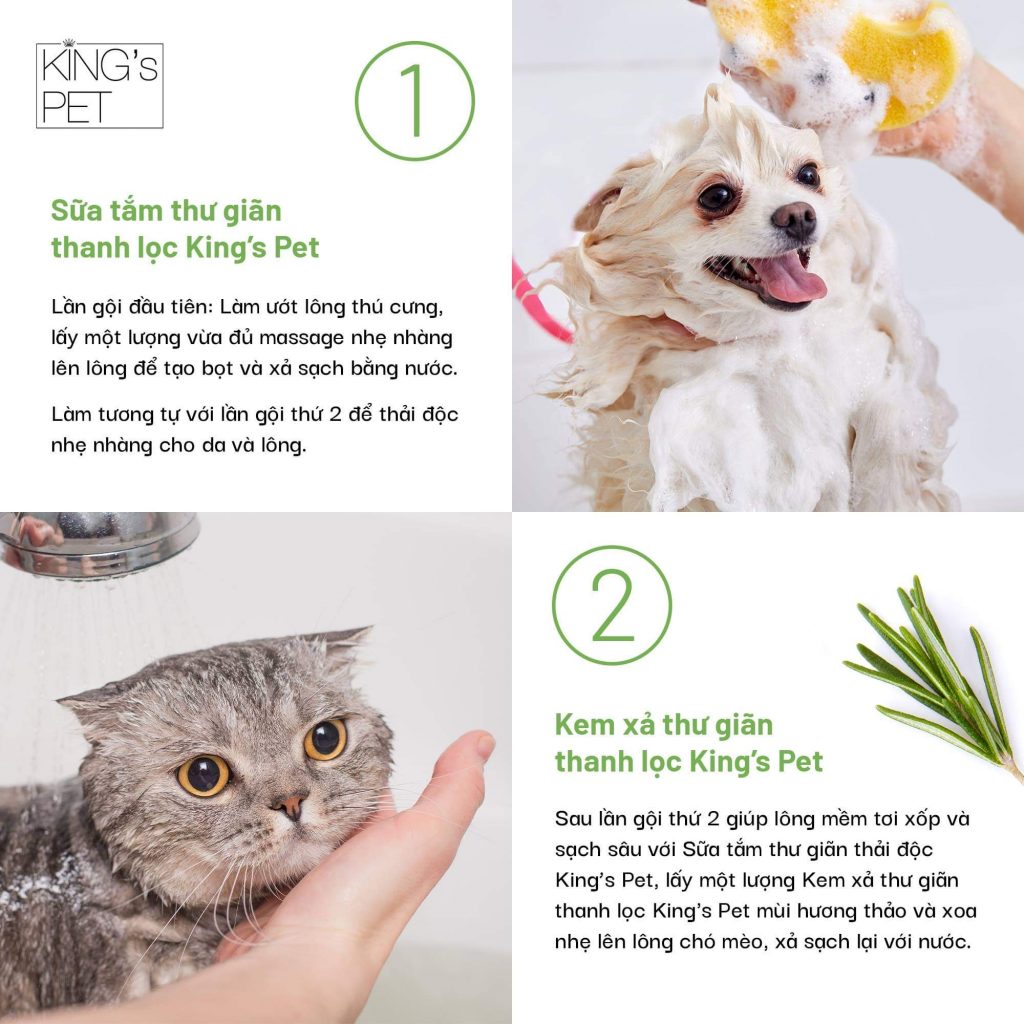 KING's PET

1

Sữa tắm thư giãn thanh lọc King's Pet

Lần gội đầu tiên: Làm ướt lông thú cưng, lấy một lượng vừa đủ massage nhẹ nhàng lên lông để tạo bọt và xả sạch bằng nước.

Làm tương tự với lần gội thứ 2 để thải độc nhẹ nhàng cho da và lông.

2

Kem xả thư giãn thanh lọc King's Pet

Sau lần gội thứ 2 giúp lông mềm tơi xốp và sạch sâu với Sữa tắm thư giãn thải độc King's Pet, lấy một lượng Kem xả thư giãn thanh lọc King's Pet mùi hương thảo và xoa nhẹ lên lông chó mèo, xả sạch lại với nước.