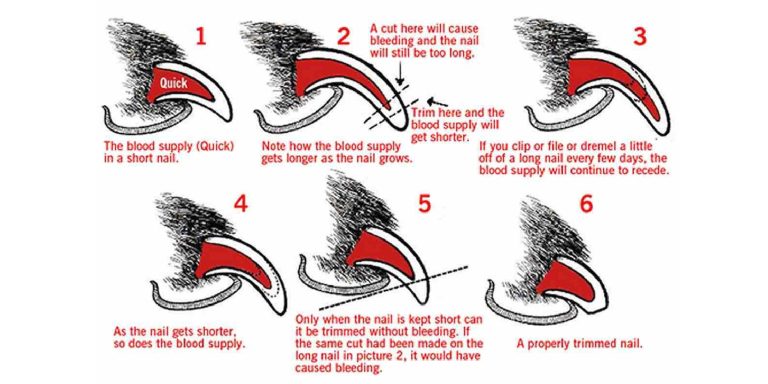 1

Quick

The blood supply (Quick) in a short nail.

2

A cut here will cause bleeding and the nail will still be too long.

Trim here and the blood supply will get shorter.

Note how the blood supply gets longer as the nail grows.

3

If you clip or file or dremel a little off of a long nail every few days, the blood supply will continue to recede.

4

As the nail gets shorter, so does the blood supply.

5

Only when the nail is kept short can it be trimmed without bleeding. If the same cut had been made on the long nail in picture 2, it would have caused bleeding.

6

A properly trimmed nail.