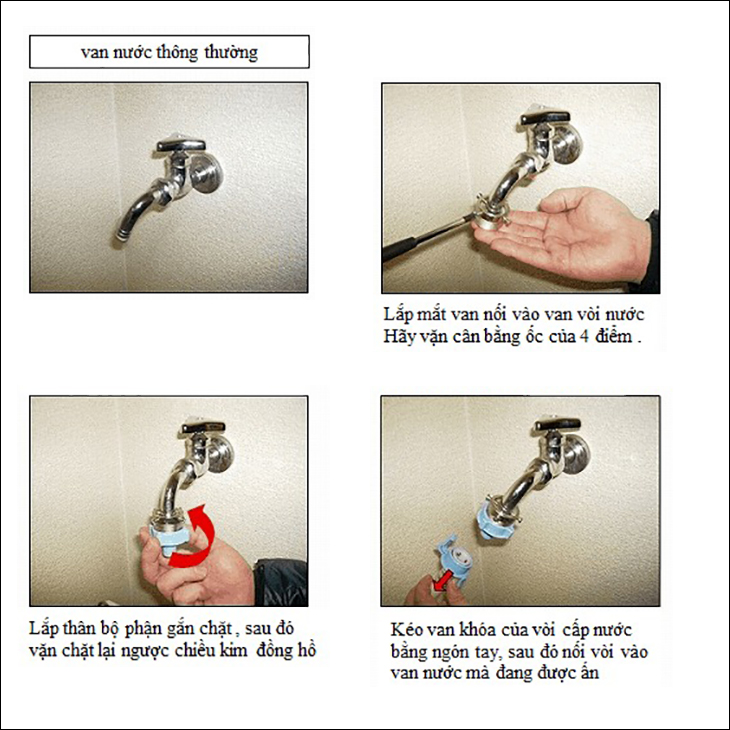 van nước thông thường

Lắp mắt van nối vào van vòi nước
Hãy vặn cân bằng ốc của 4 điểm .

Lắp thân bộ phận gắn chặt , sau đó vặn chặt lại ngược chiều kim đồng hồ

Kéo van khóa của vòi cấp nước bằng ngón tay, sau đó nối vòi vào van nước mà đang được ấn