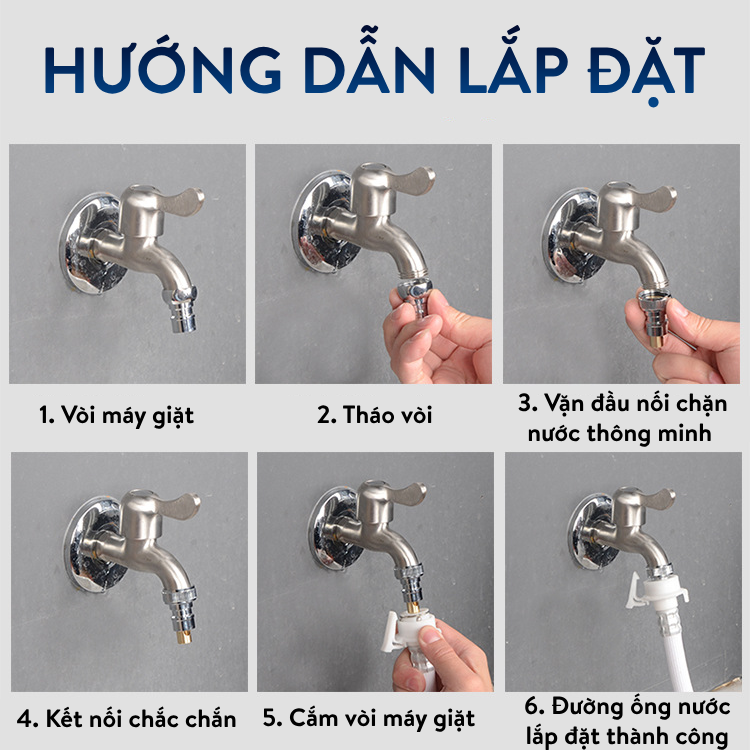 HƯỚNG DẪN LẮP ĐẶT

1. Vòi máy giặt

2. Tháo vòi

3. Vặn đầu nối chặn nước thông minh

4. Kết nối chắc chắn

5. Cắm vòi máy giặt

6. Đường ống nước lắp đặt thành công